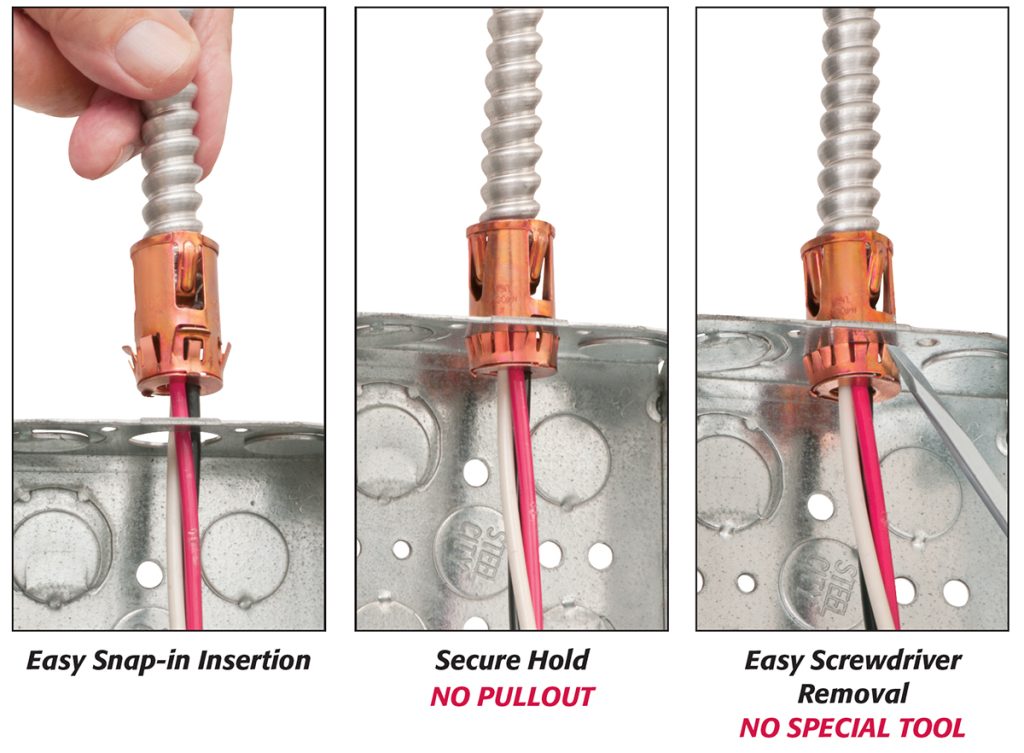 STEEL CITY

STEEL CITY

Easy Snap-in Insertion

Secure Hold
NO PULLOUT

Easy Screwdriver Removal
NO SPECIAL TOOL