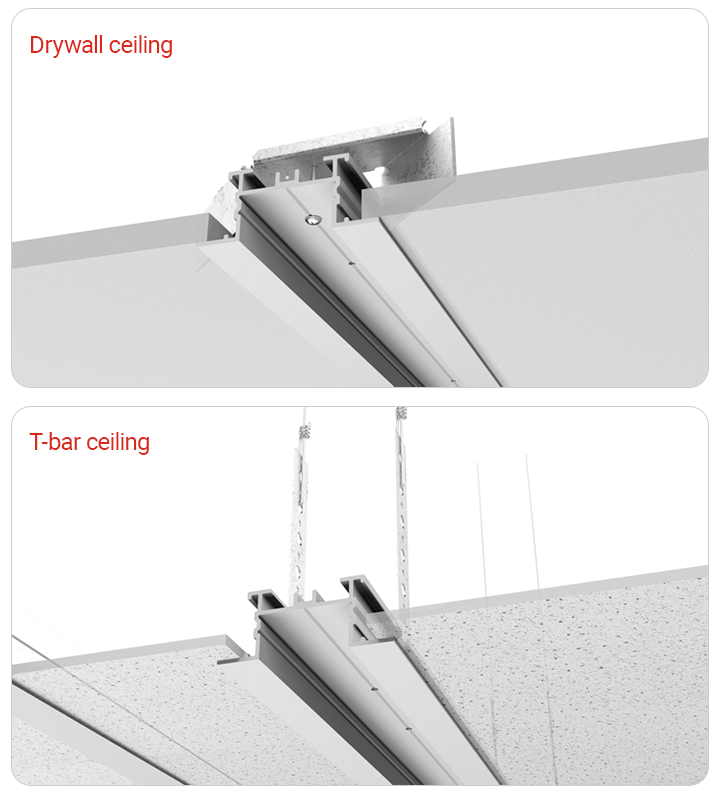 Drywall ceiling

T-bar ceiling